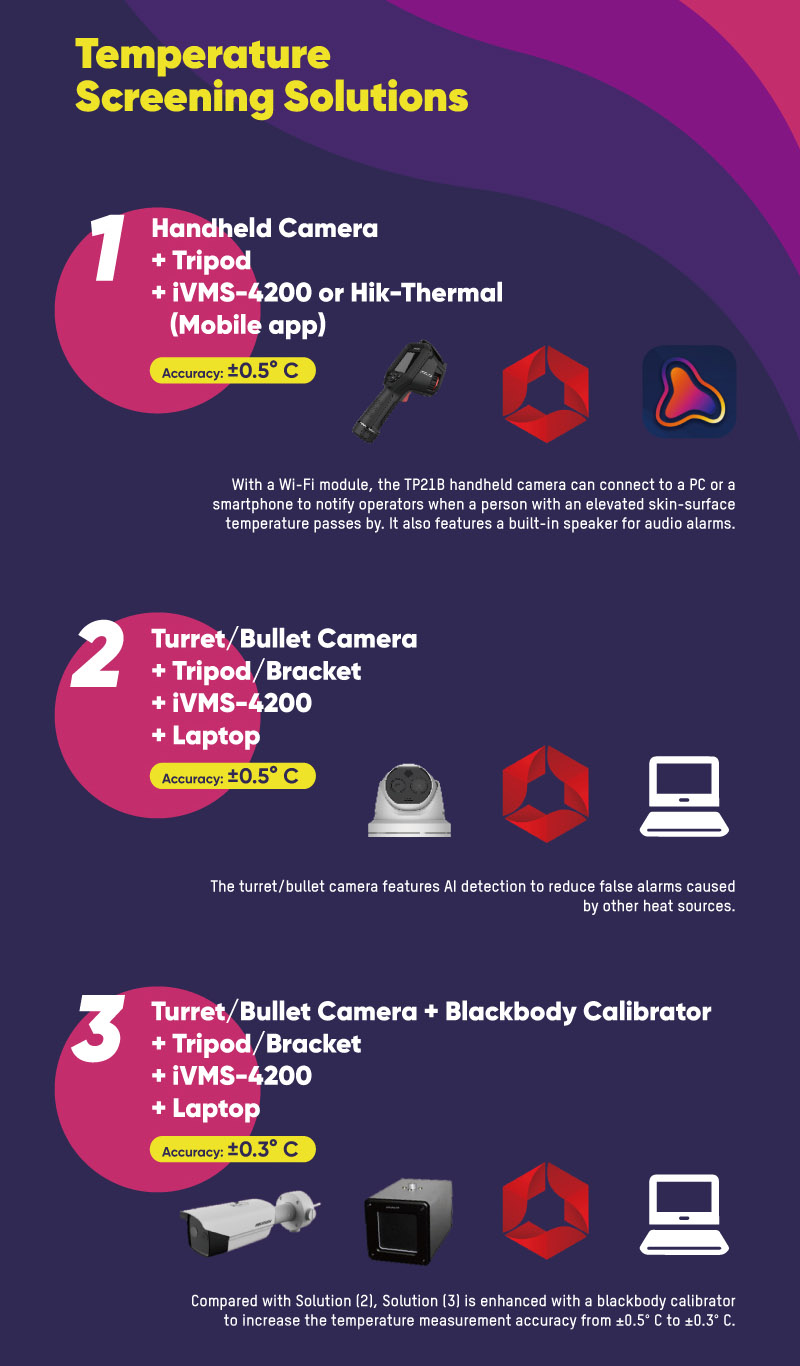 Temperature Screening Solutions

1 Handheld Camera
+ Tripod
+ iVMS-4200 or Hik-Thermal (Mobile app)

Accuracy: ±0.5° C

With a Wi-Fi module, the TP21B handheld camera can connect to a PC or a smartphone to notify operators when a person with an elevated skin-surface temperature passes by. It also features a built-in speaker for audio alarms.

2 Turret/Bullet Camera
+ Tripod/Bracket
+ iVMS-4200
+ Laptop

Accuracy: ±0.5° C

The turret/bullet camera features AI detection to reduce false alarms caused by other heat sources.

3 Turret/Bullet Camera + Blackbody Calibrator
+ Tripod/Bracket
+ iVMS-4200
+ Laptop

Accuracy: ±0.3° C

Compared with Solution (2), Solution (3) is enhanced with a blackbody calibrator to increase the temperature measurement accuracy from ±0.5° C to ±0.3° C.